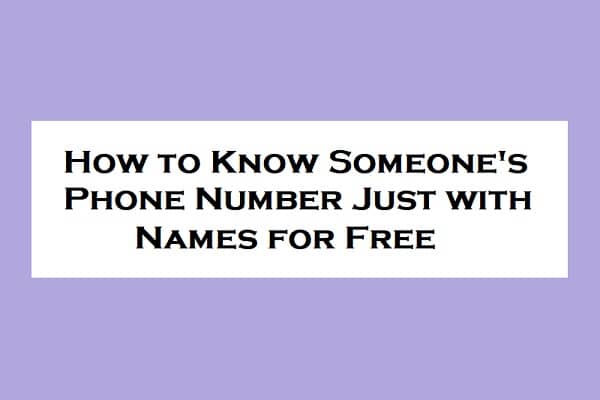 How to Know Someone's Phone Number Just with Names for Free